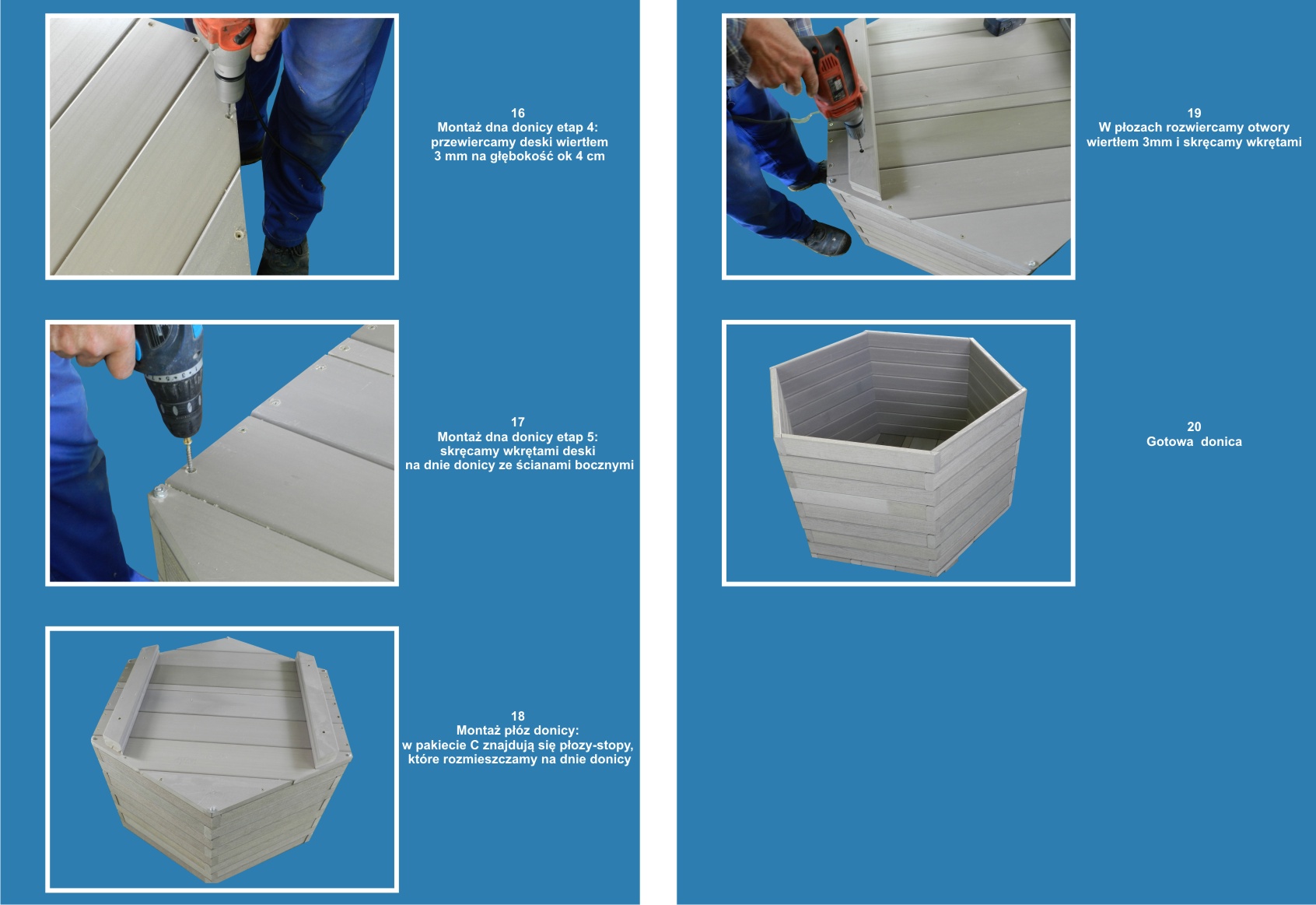 16
Montaż dna donicy etap 4:
przewiercamy deski wiertłem
3 mm na głębokość ok 4 cm

17
Montaż dna donicy etap 5:
skręcamy wkrętami deski
na dnie donicy ze ścianami bocznymi

18
Montaż płóz donicy:
w pakiecie C znajdują się płozy-stopy,
które rozmieszczamy na dnie donicy

19
W płozach rozwiercamy otwory
wiertłem 3mm i skręcamy wkrętami

20
Gotowa donica